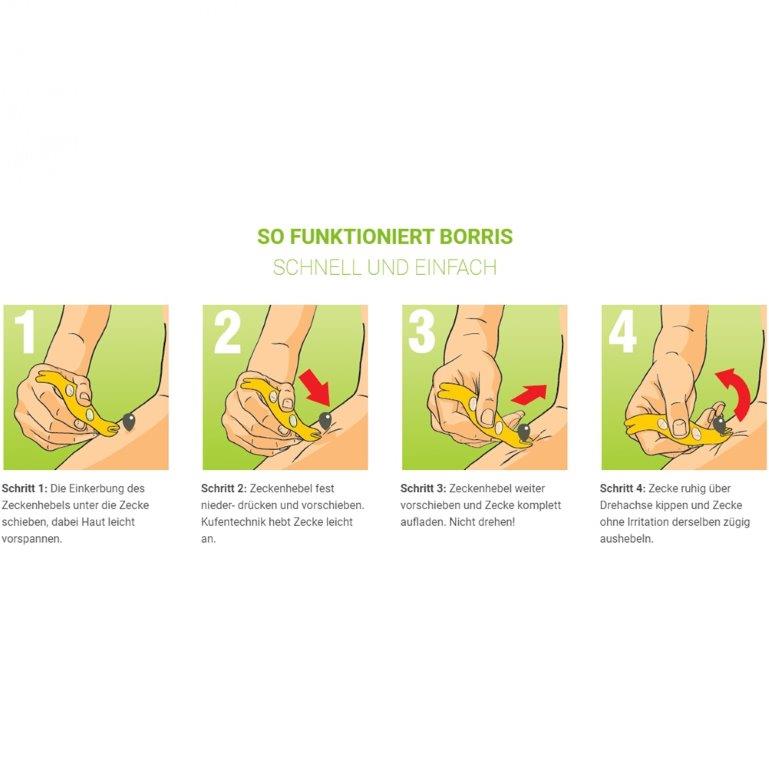 SO FUNKTIONIERT BORRIS
SCHNELL UND EINFACH

1

Schritt 1: Die Einkerbung des Zeckenhebels unter die Zecke schieben, dabei Haut leicht vorspannen.

2

Schritt 2: Zeckenhebel fest nieder- drücken und vorschieben. Kufentechnik hebt Zecke leicht an.

3

Schritt 3: Zeckenhebel weiter vorschieben und Zecke komplett aufladen. Nicht drehen!

4

Schritt 4: Zecke ruhig über Drehachse kippen und Zecke ohne Irritation derselben zügig aushebeln.